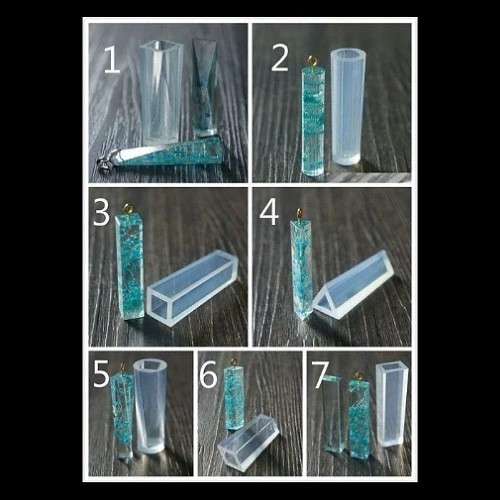 1
2
3
4
5
6
7